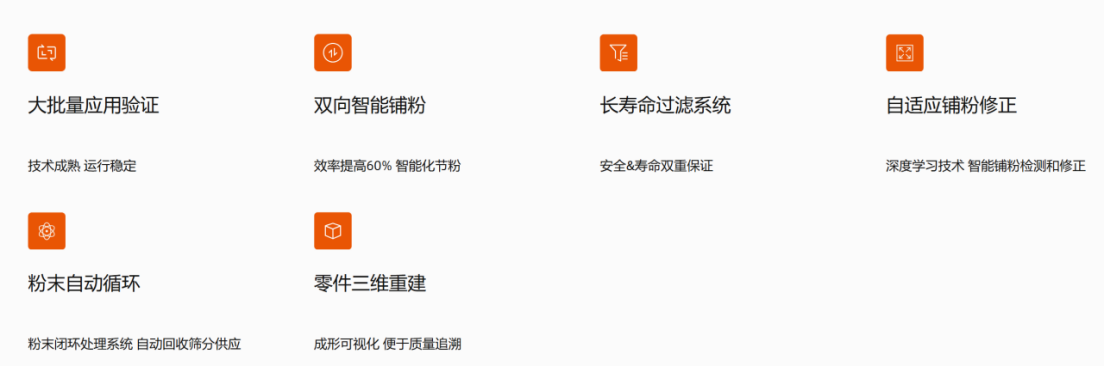 大批量应用验证

技术成熟 运行稳定

双向智能铺粉

效率提高60% 智能化节粉

长寿命过滤系统

安全&寿命双重保证

自适应铺粉修正

深度学习技术 智能铺粉检测和修正

粉末自动循环

粉末闭环处理系统 自动回收筛分供应

零件三维重建

成形可视化 便于质量追溯