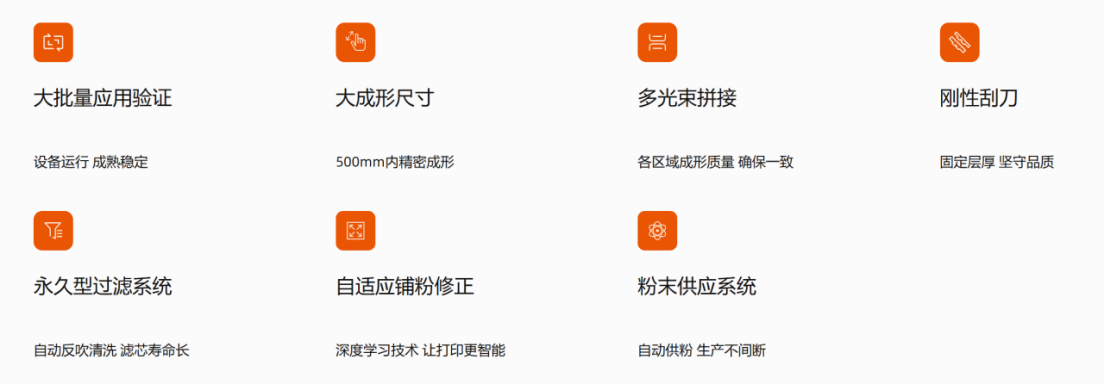 大批量应用验证

设备运行 成熟稳定

大成形尺寸

500mm内精密成形

多光束拼接

各区域成形质量 确保一致

刚性刮刀

固定层厚 坚守品质

永久型过滤系统

自动反吹清洗 滤芯寿命长

自适应铺粉修正

深度学习技术 让打印更智能

粉末供应系统

自动供粉 生产不间断